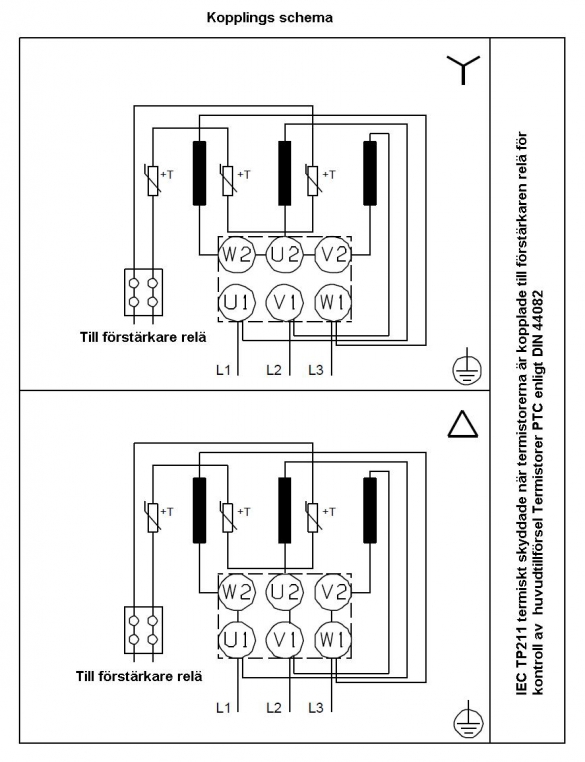 Kopplings schema

+T
+T
+T
W2
U2
V2
U1
V1
W1
Till förstärkare relä
L1
L2
L3

+T
+T
+T
W2
U2
V2
U1
V1
W1
Till förstärkare relä
L1
L2
L3

IEC TP211 termiskt skyddade när termistorerna är kopplade till förstärkaren relä för kontroll av huvudtillförsel Termistorer PTC enligt DIN 44082